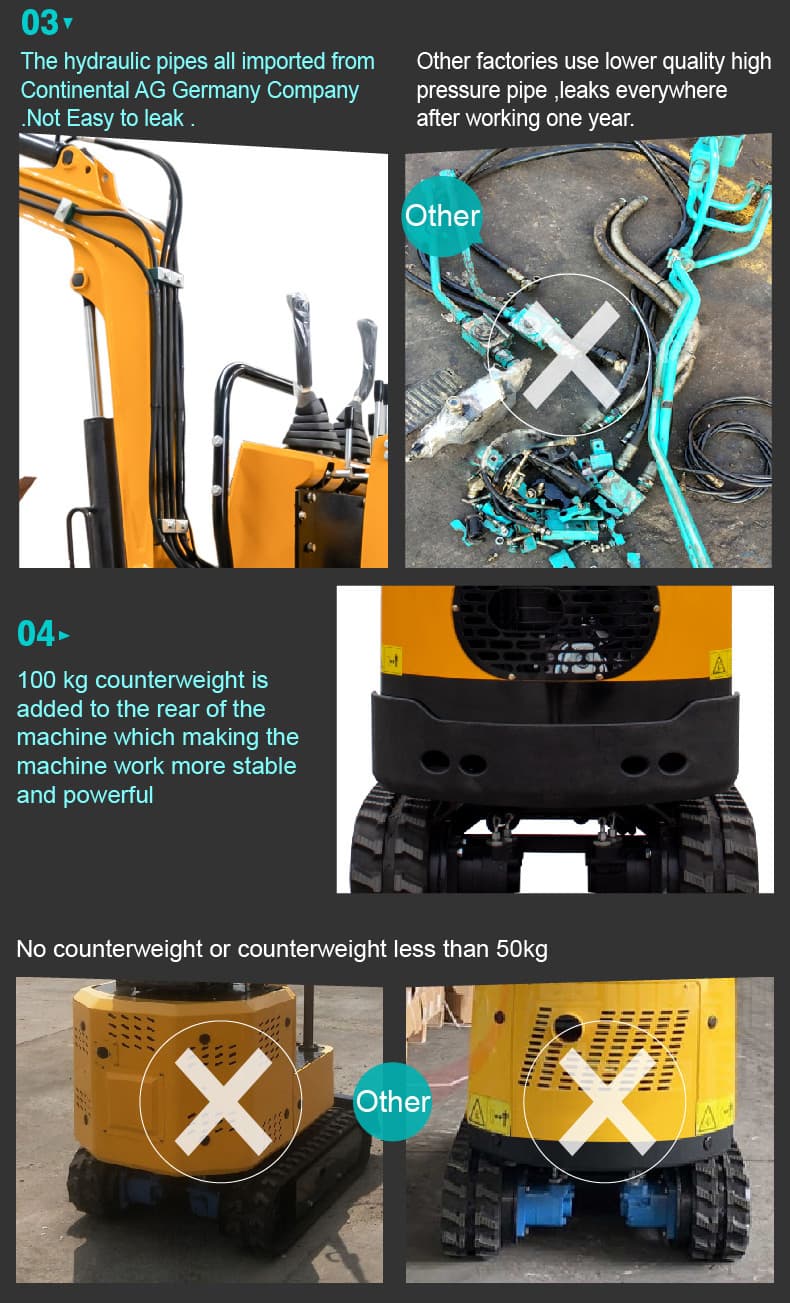 03

The hydraulic pipes all imported from Continental AG Germany Company .Not Easy to leak .

Other factories use lower quality high pressure pipe ,leaks everywhere after working one year.

Other

04

100 kg counterweight is added to the rear of the machine which making the machine work more stable and powerful

No counterweight or counterweight less than 50kg

Other